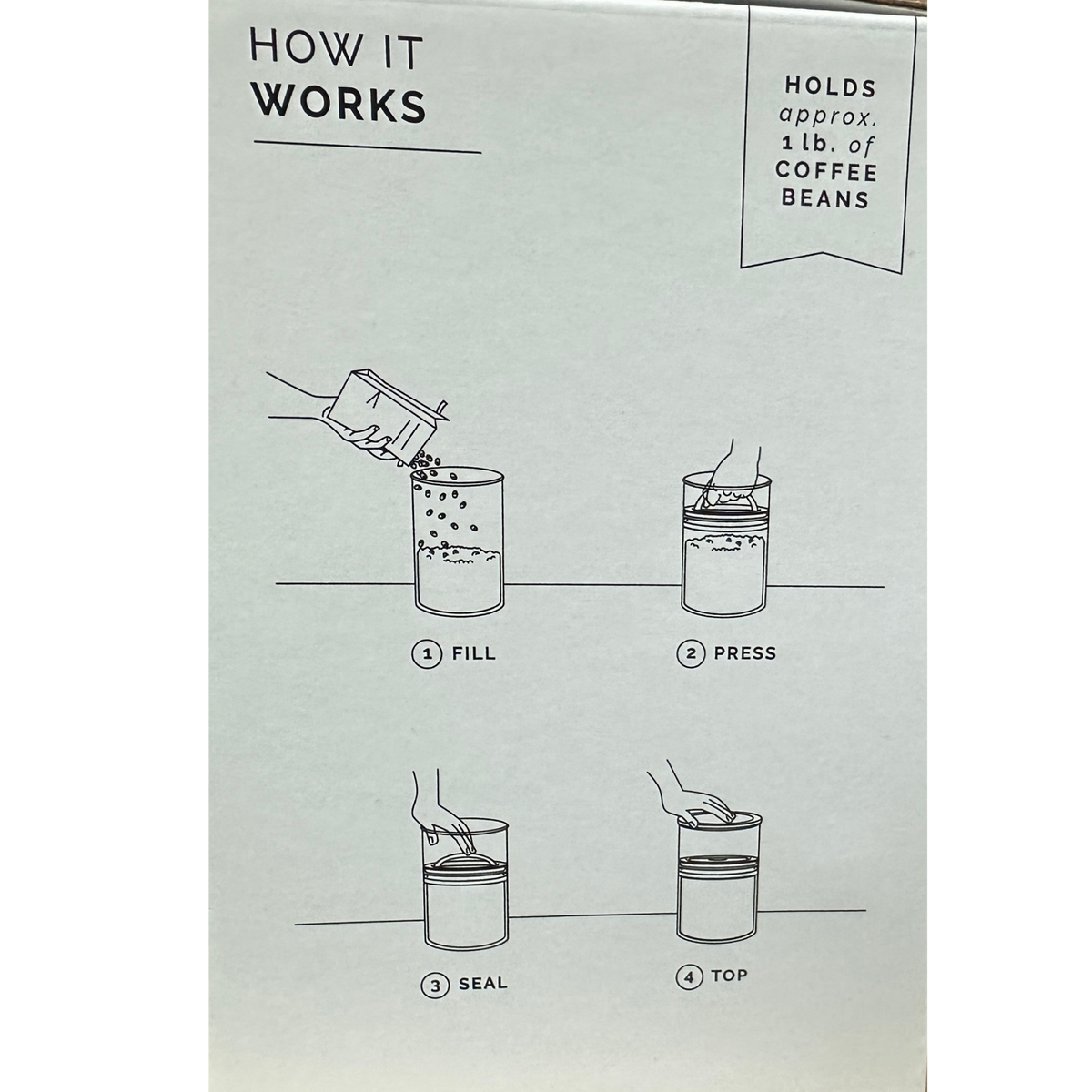 HOW IT
WORKS

HOLDS
approx.
1 lb. of
COFFEE
BEANS

1 FILL

2 PRESS

3 SEAL

4 TOP